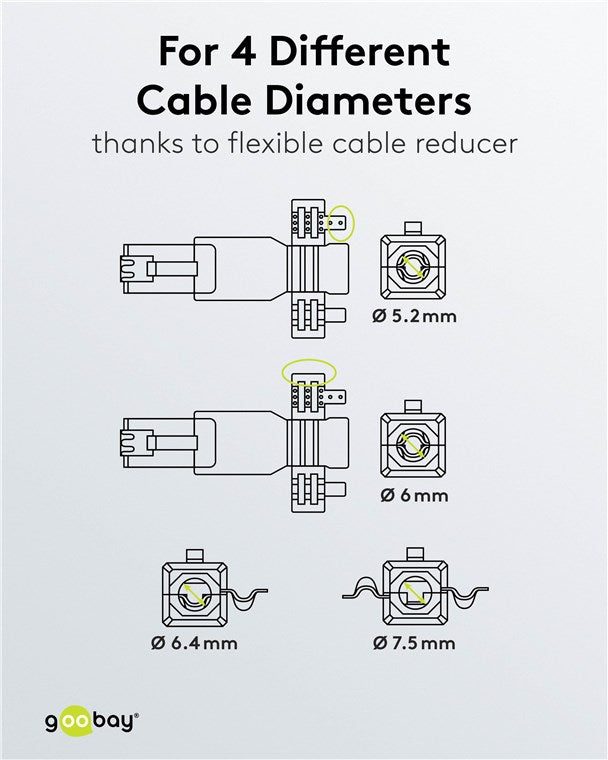 For 4 Different Cable Diameters

thanks to flexible cable reducer

Ø 5.2 mm

Ø 6 mm

Ø 6.4 mm

Ø 7.5 mm

goobay®