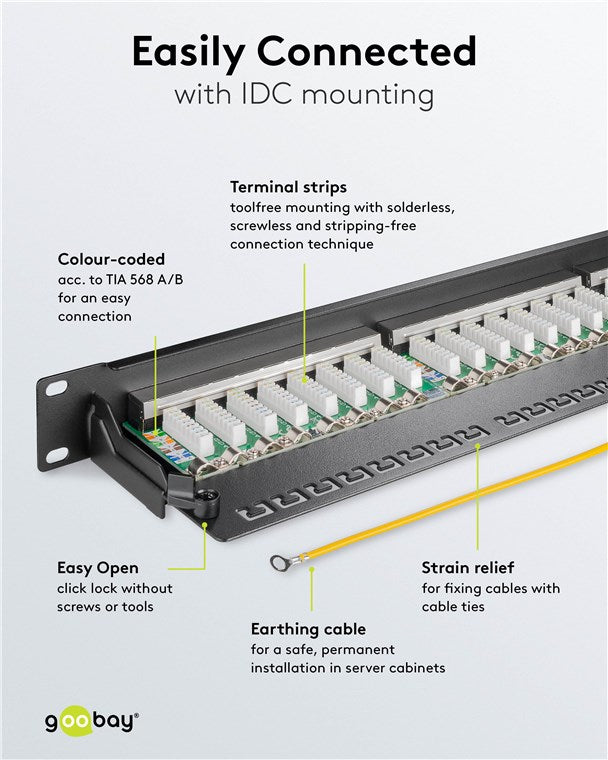 Easily Connected
with IDC mounting

Terminal strips
toolfree mounting with solderless, screwless and stripping-free connection technique

Colour-coded
acc. to TIA 568 A/B for an easy connection

Easy Open
click lock without screws or tools

Strain relief
for fixing cables with cable ties

Earthing cable
for a safe, permanent installation in server cabinets

goobay®