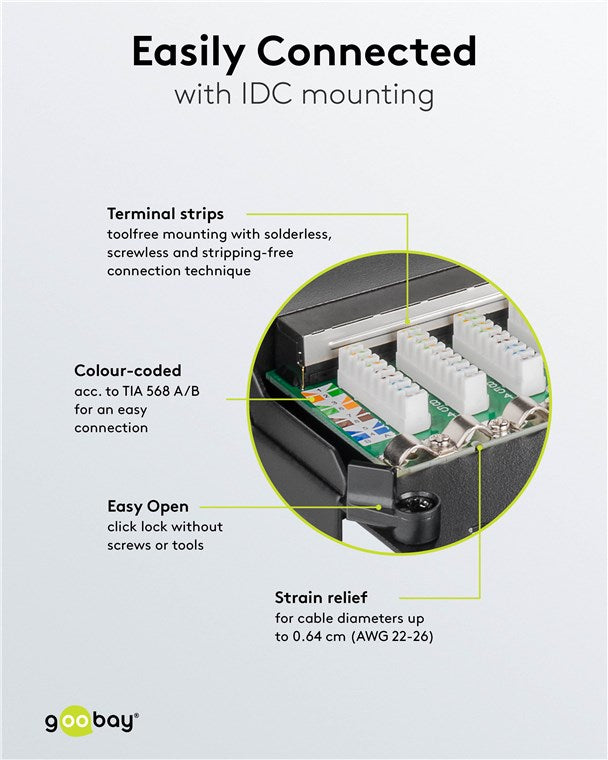 Easily Connected
with IDC mounting

Terminal strips
toolfree mounting with solderless, screwless and stripping-free connection technique

Colour-coded
acc. to TIA 568 A/B for an easy connection

Easy Open
click lock without screws or tools

Strain relief
for cable diameters up to 0.64 cm (AWG 22-26)

goobay®