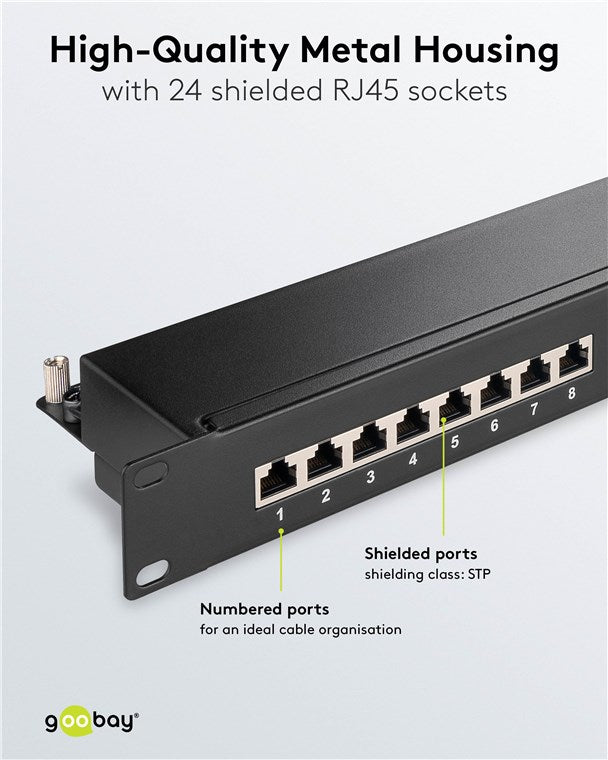 High-Quality Metal Housing
with 24 shielded RJ45 sockets

1 2 3 4 5 6 7 8

Shielded ports
shielding class: STP

Numbered ports
for an ideal cable organisation

goobay®